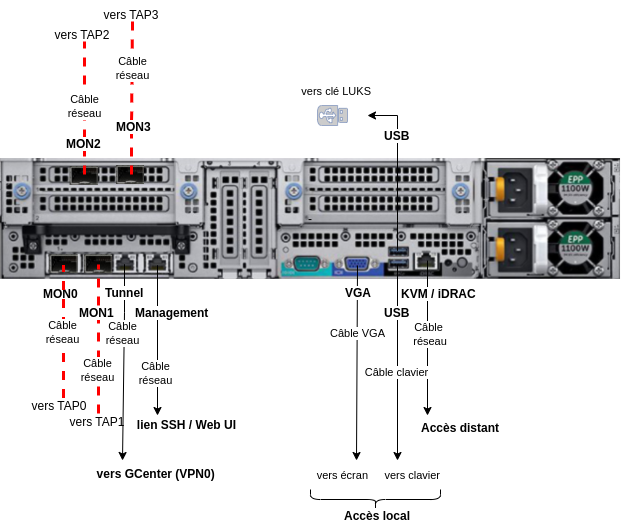 vers TAP3

vers TAP2

Câble réseau

Câble réseau

MON3

MON2

vers clé LUKS

USB

EPP 1100W

EPP 1100W

MON0

Tunnel

MON1

Management

Câble réseau

Câble réseau

Câble réseau

Câble réseau

vers TAP0

vers TAP1

lien SSH / Web UI

vers GCenter (VPN0)

VGA

KVM / iDRAC

USB

Câble VGA

Câble réseau

Câble clavier

Accès distant

vers écran

vers clavier

Accès local